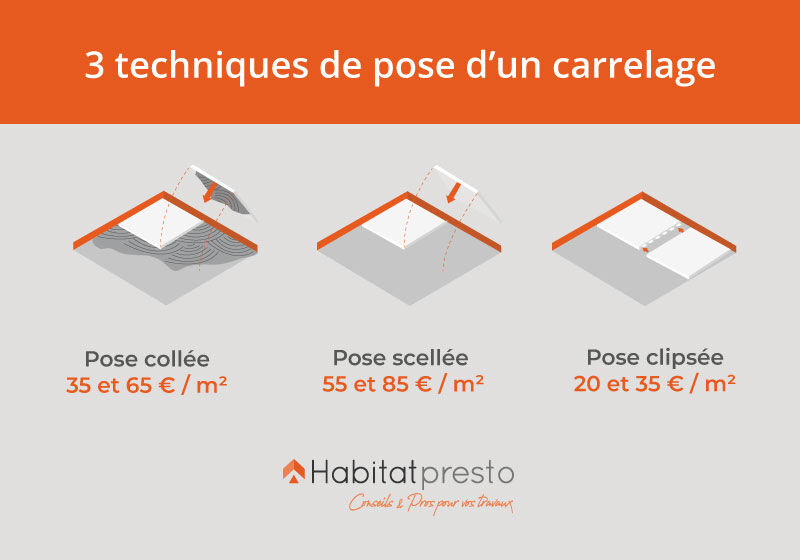 3 techniques de pose d'un carrelage

Pose collée
35 et 65 € / m²

Pose scellée
55 et 85 € / m²

Pose clipsée
20 et 35 € / m²

Habitatpresto
Conseils & Pros pour vos travaux